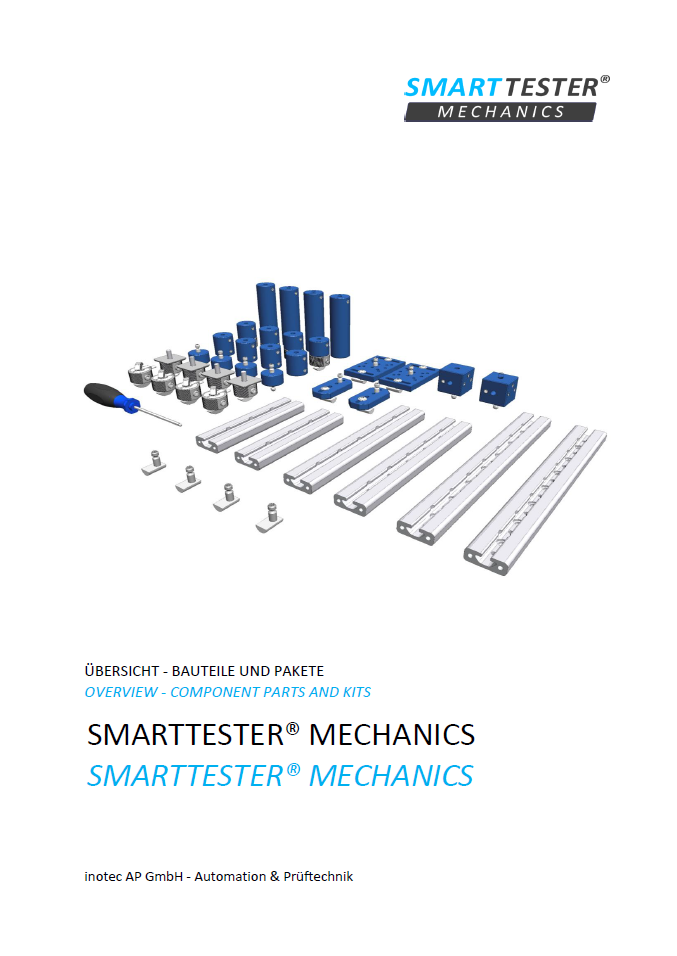 SMARTTESTER®
MECHANICS

ÜBERSICHT - BAUTEILE UND PAKETE
OVERVIEW - COMPONENT PARTS AND KITS

SMARTTESTER® MECHANICS
SMARTTESTER® MECHANICS

inotec AP GmbH - Automation & Prüftechnik